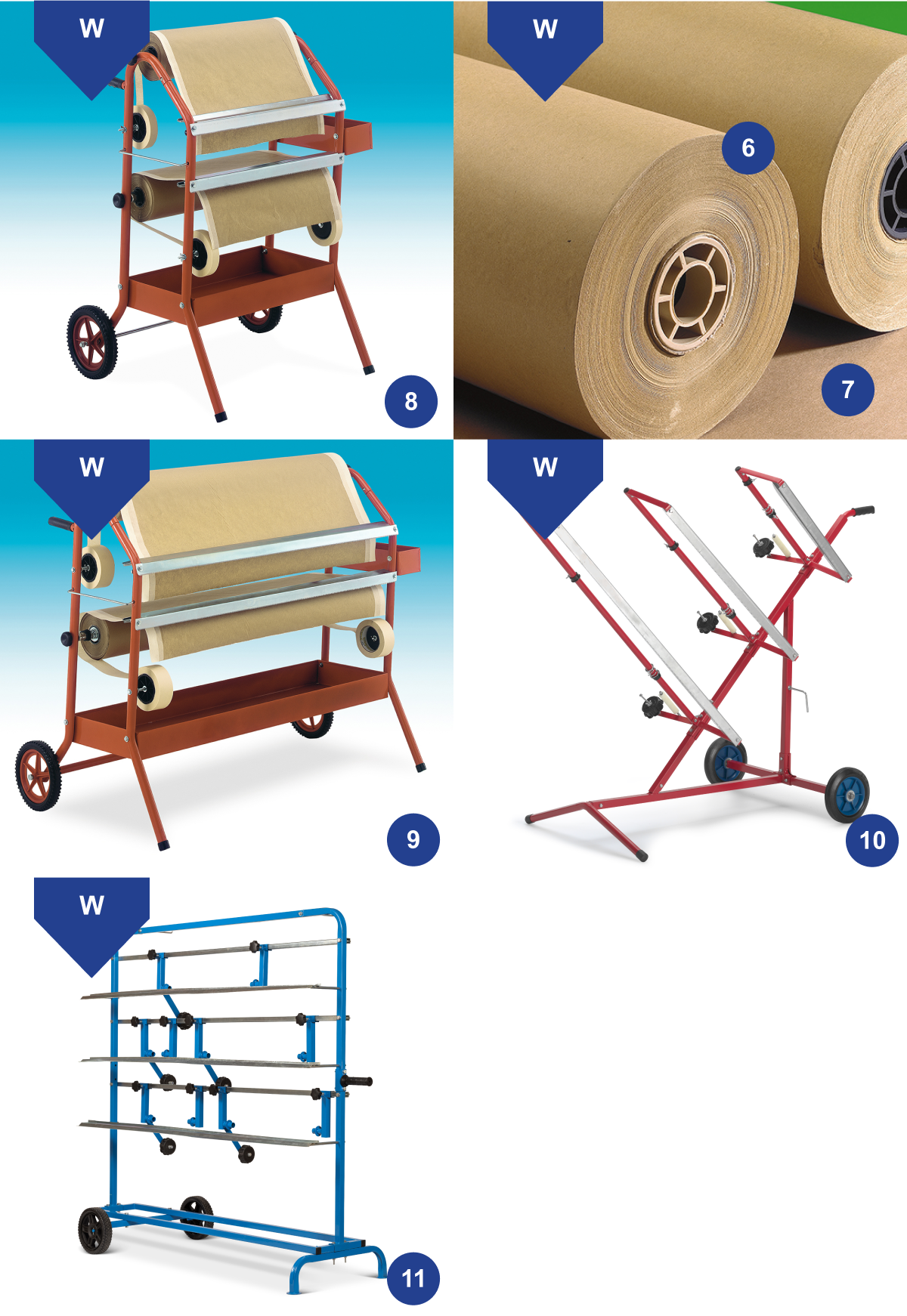 W

8

W

6

7

W

9

W

10

W

11