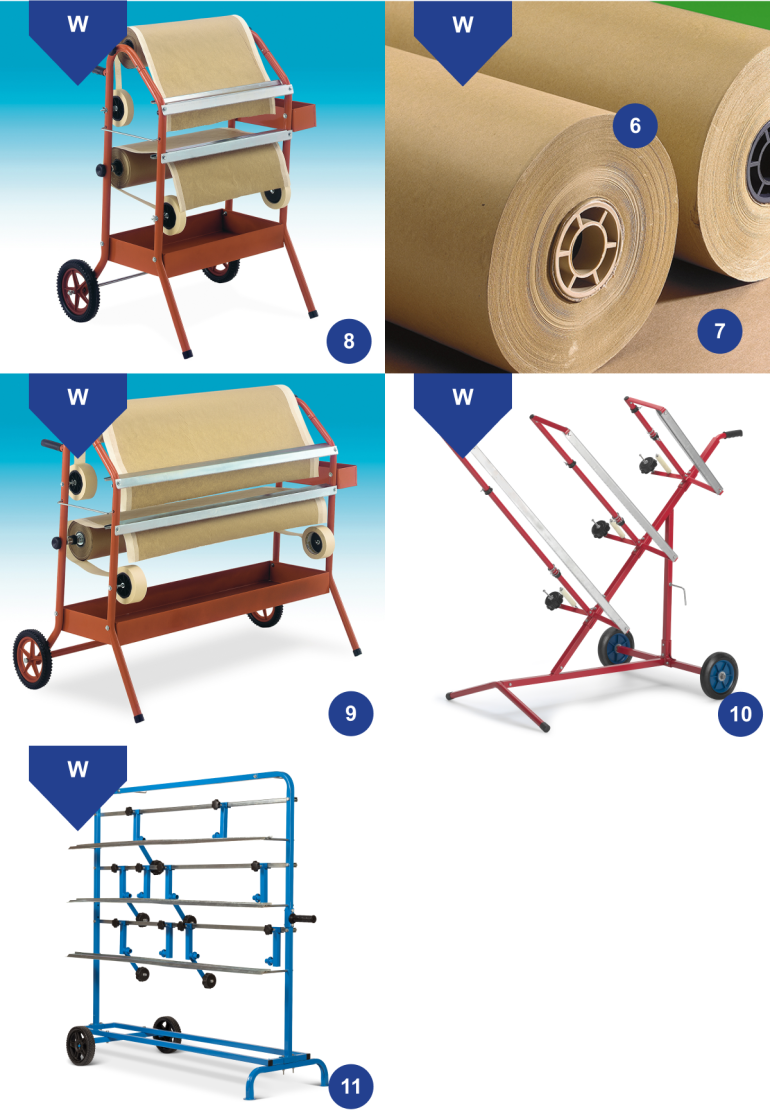 W

8

W

6

7

W

9

W

10

W

11